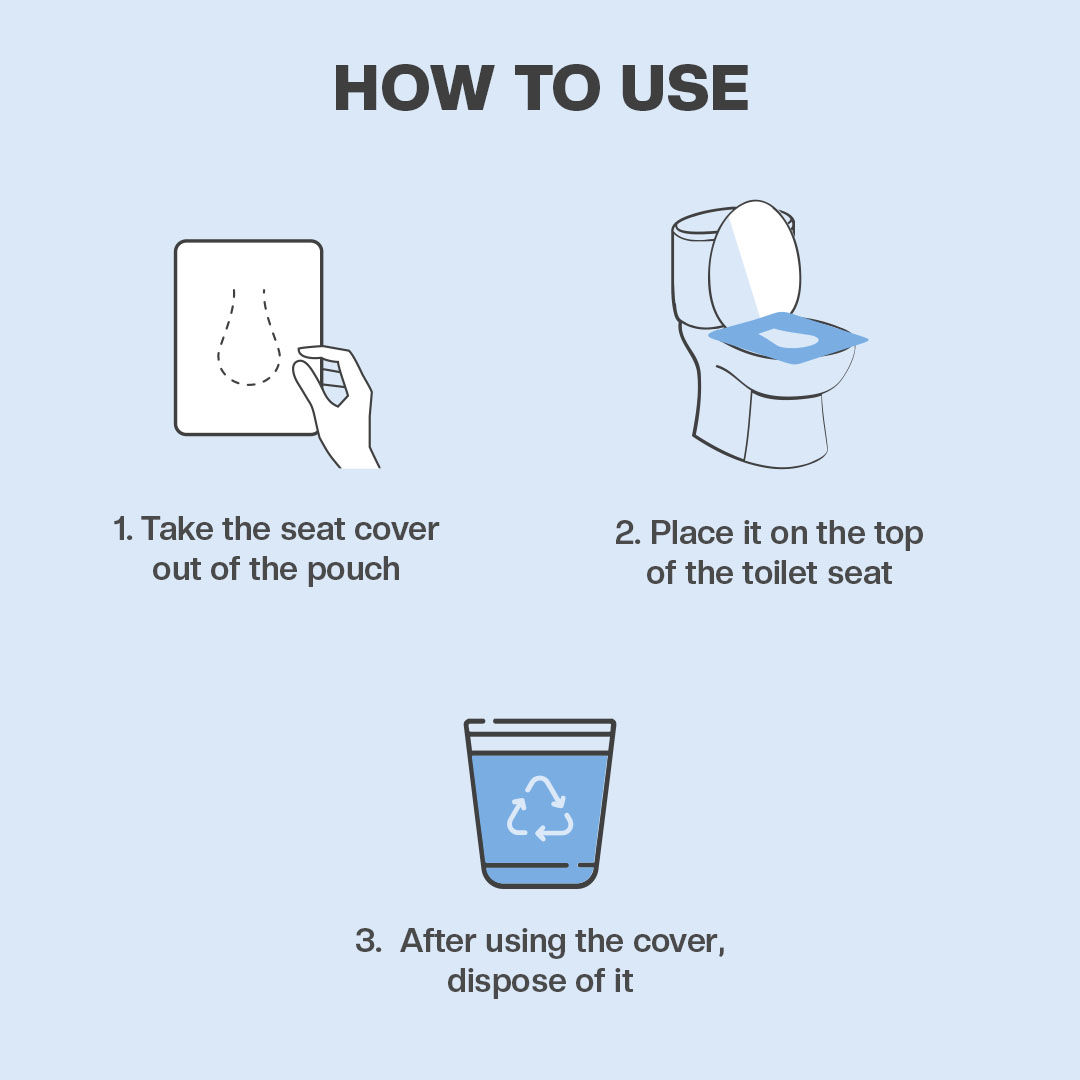 HOW TO USE

1. Take the seat cover out of the pouch

2. Place it on the top of the toilet seat

3. After using the cover, dispose of it